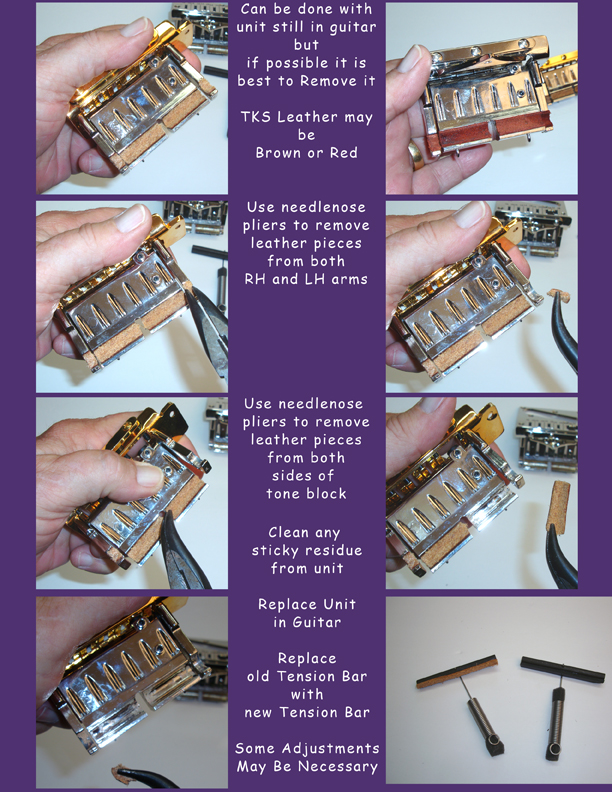 Can be done with unit still in guitar but if possible it is best to Remove it

TKS Leather may be Brown or Red

Use needlenose pliers to remove leather pieces from both RH and LH arms

Use needlenose pliers to remove leather pieces from both sides of tone block

Clean any sticky residue from unit

Replace Unit in Guitar

Replace old Tension Bar with new Tension Bar

Some Adjustments May Be Necessary